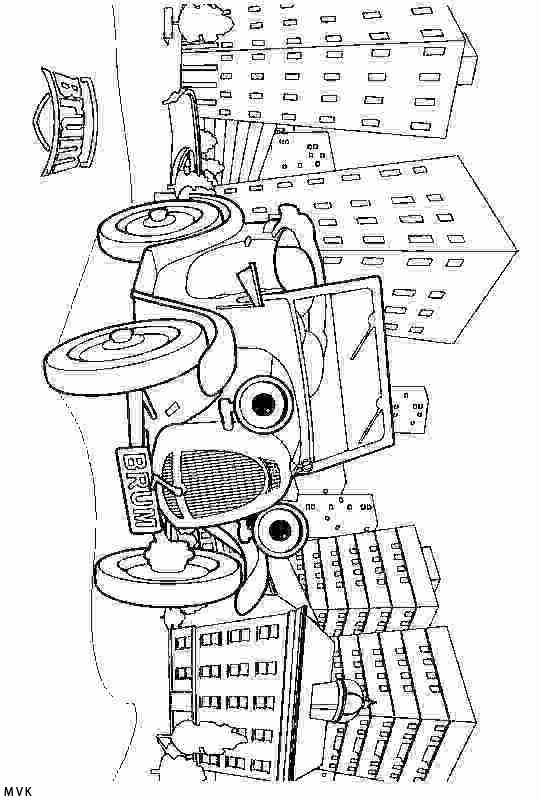 BRUM

BRUM

MVK